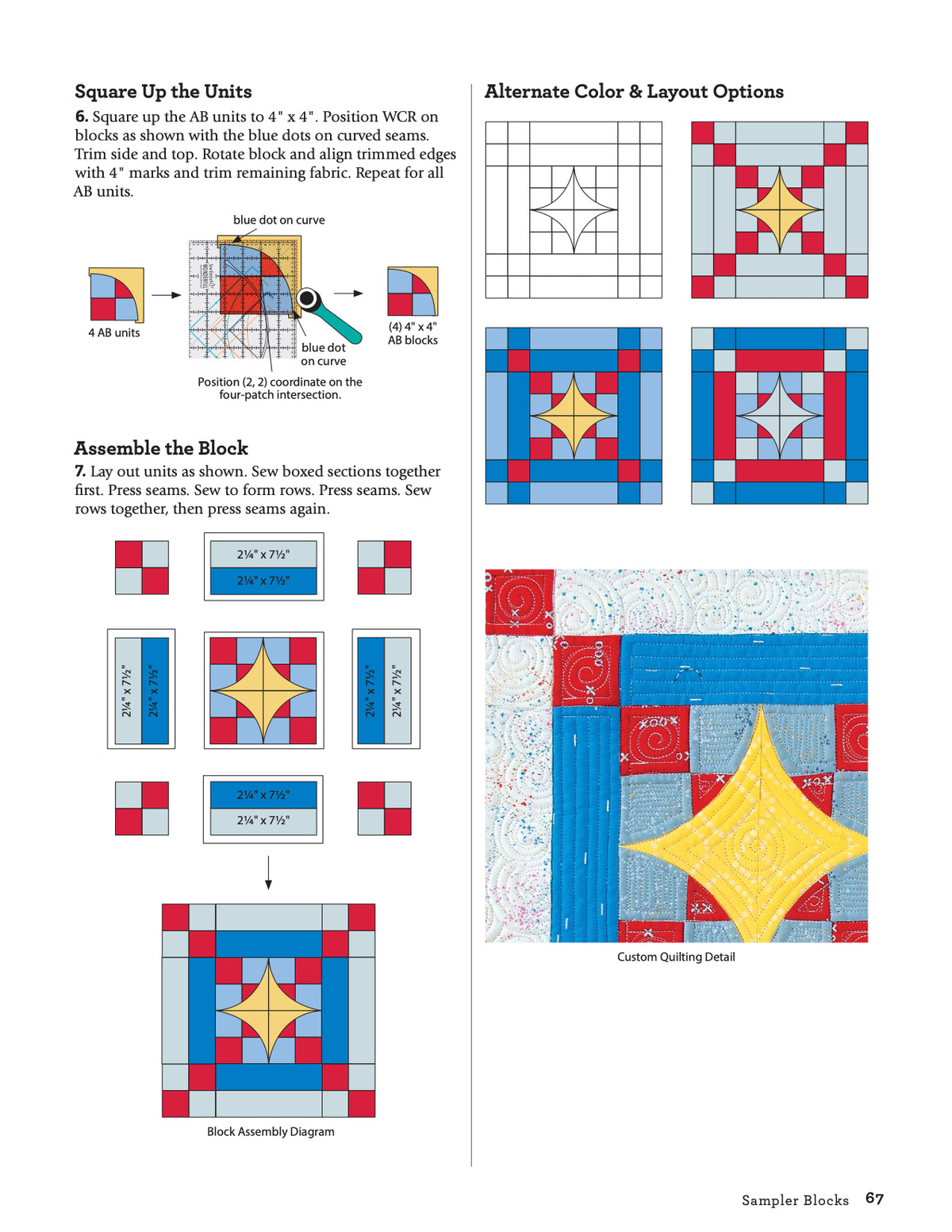 Square Up the Units

6. Square up the AB units to 4" x 4". Position WCR on blocks as shown with the blue dots on curved seams. Trim side and top. Rotate block and align trimmed edges with 4" marks and trim remaining fabric. Repeat for all AB units.

blue dot on curve

4 AB units

blue dot on curve

(4) 4" x 4" AB blocks

Position (2, 2) coordinate on the four-patch intersection.

Assemble the Block

7. Lay out units as shown. Sew boxed sections together first. Press seams. Sew to form rows. Press seams. Sew rows together, then press seams again.

2¼" x 7½"

2¼" x 7½"

2¼" x 7½"

2¼" x 7½"

2¼" x 7½"

2¼" x 7½"

2¼" x 7½"

2¼" x 7½"

Block Assembly Diagram

Alternate Color & Layout Options

Custom Quilting Detail

Sampler Blocks 67